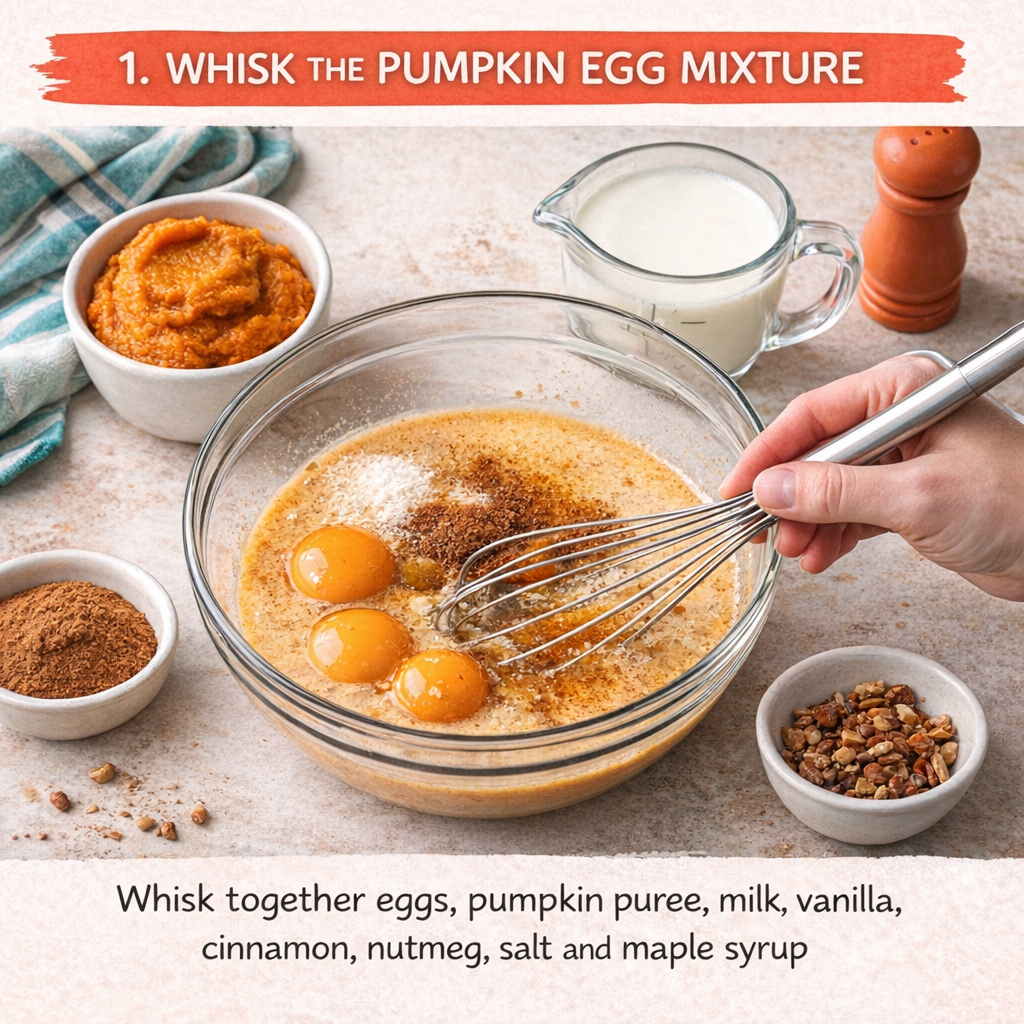 1. WHISK THE PUMPKIN EGG MIXTURE

Whisk together eggs, pumpkin puree, milk, vanilla, cinnamon, nutmeg, salt and maple syrup